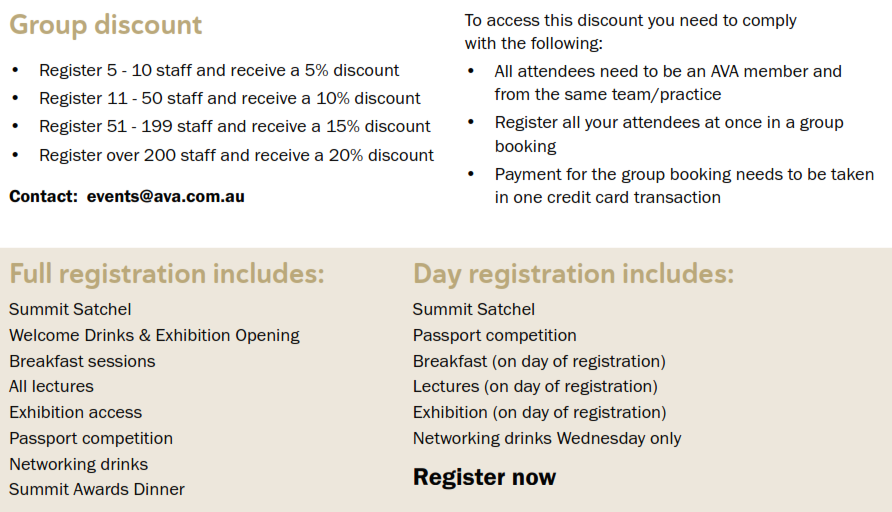 Group discount

• Register 5 - 10 staff and receive a 5% discount
• Register 11 - 50 staff and receive a 10% discount
• Register 51 - 199 staff and receive a 15% discount
• Register over 200 staff and receive a 20% discount

Contact: events@ava.com.au

To access this discount you need to comply with the following:

• All attendees need to be an AVA member and from the same team/practice
• Register all your attendees at once in a group booking
• Payment for the group booking needs to be taken in one credit card transaction

Full registration includes:

Summit Satchel
Welcome Drinks & Exhibition Opening
Breakfast sessions
All lectures
Exhibition access
Passport competition
Networking drinks
Summit Awards Dinner

Day registration includes:

Summit Satchel
Passport competition
Breakfast (on day of registration)
Lectures (on day of registration)
Exhibition (on day of registration)
Networking drinks Wednesday only

Register now