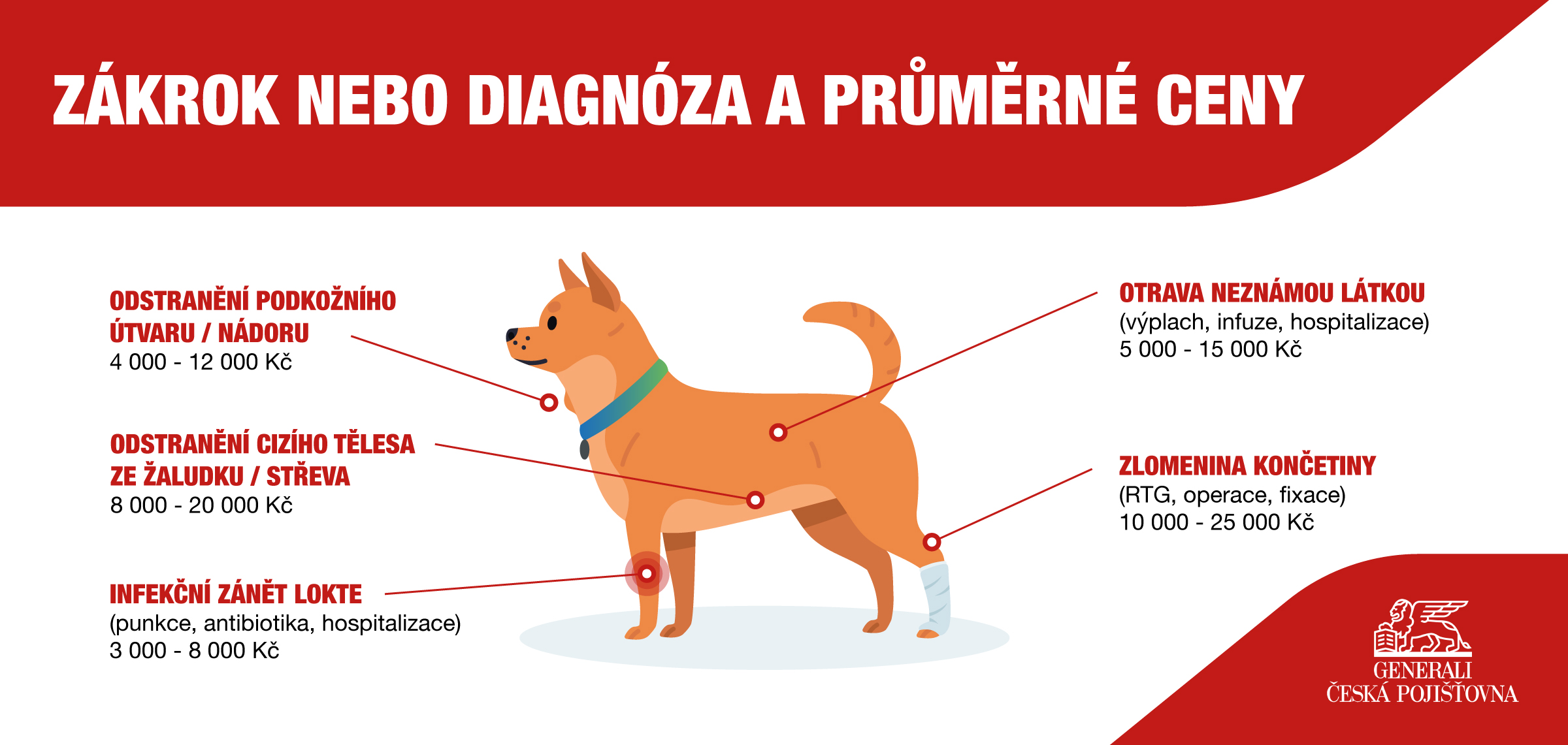 ZÁKROK NEBO DIAGNÓZA A PRŮMĚRNÉ CENY

ODSTRANĚNÍ PODKOŽNÍHO ÚTVARU / NÁDORU
4 000 - 12 000 Kč

ODSTRANĚNÍ CIZÍHO TĚLESA ZE ŽALUDKU / STŘEVA
8 000 - 20 000 Kč

INFEKČNÍ ZÁNĚT LOKTE
(punkce, antibiotika, hospitalizace)
3 000 - 8 000 Kč

OTRAVA NEZNÁMOU LÁTKOU
(výplach, infuze, hospitalizace)
5 000 - 15 000 Kč

ZLOMENINA KONČETINY
(RTG, operace, fixace)
10 000 - 25 000 Kč

GENERALI
ČESKÁ POJIŠŤOVNA