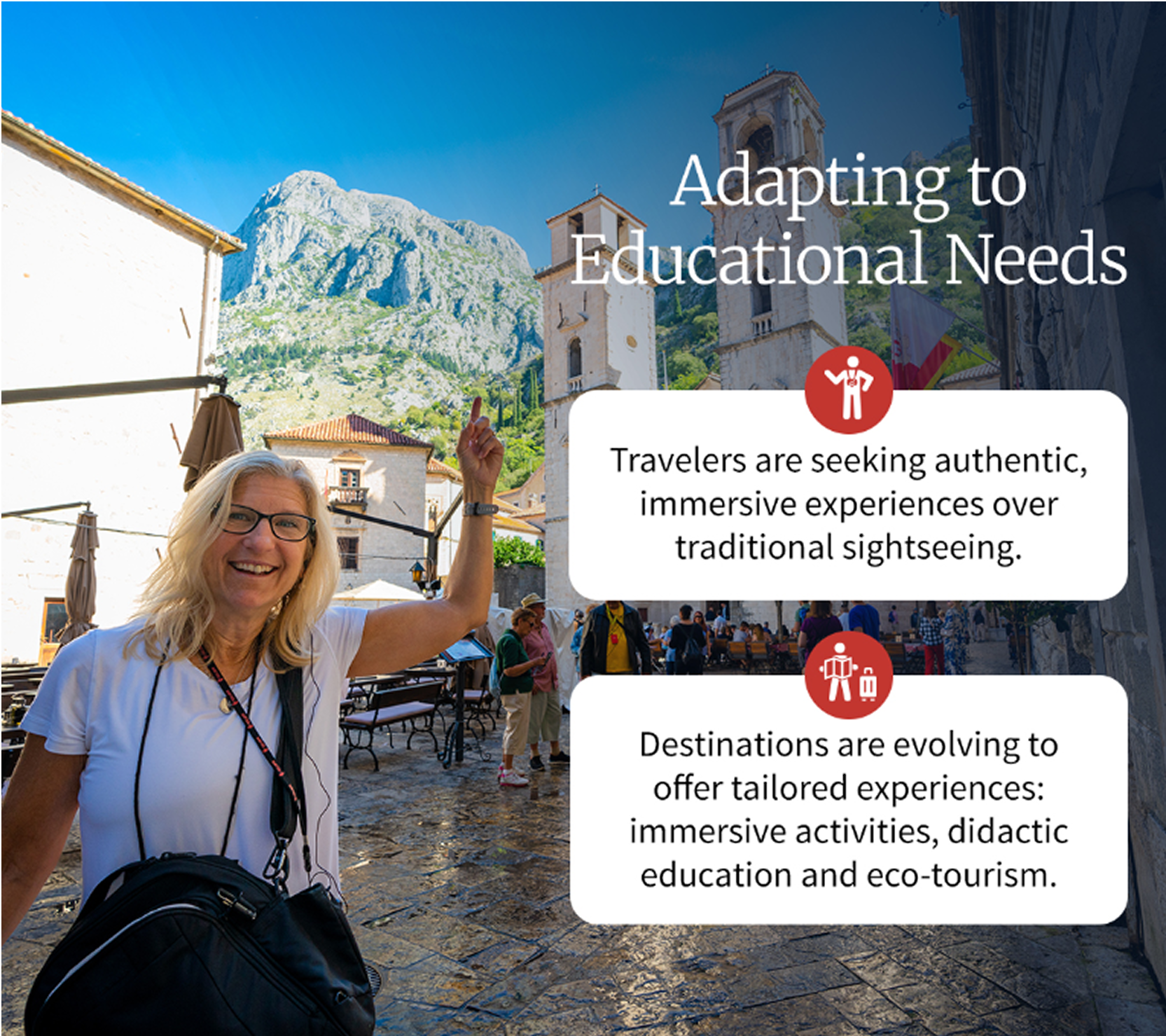 Adapting to Educational Needs

Travelers are seeking authentic, immersive experiences over traditional sightseeing.

Destinations are evolving to offer tailored experiences: immersive activities, didactic education and eco-tourism.