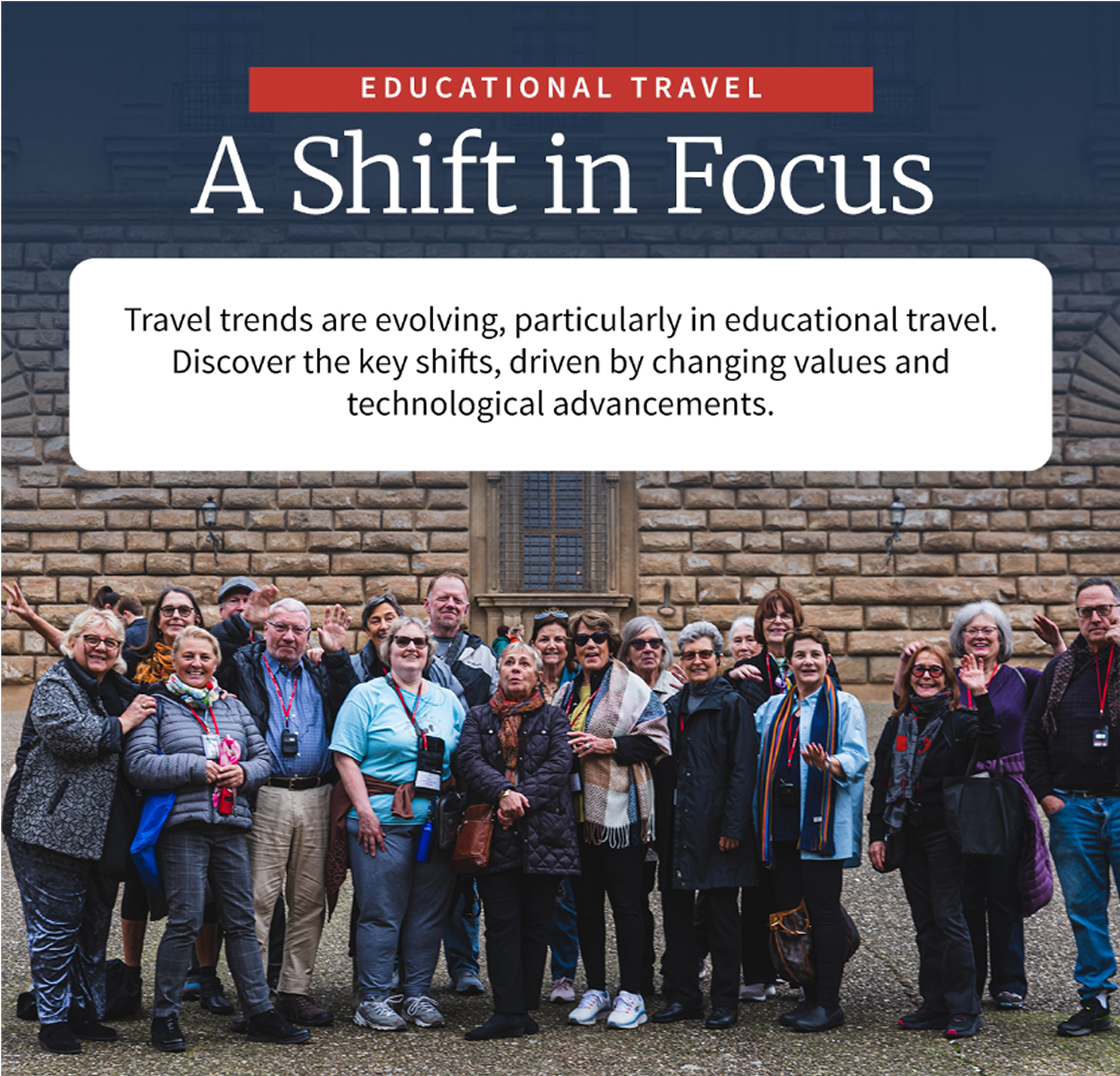 EDUCATIONAL TRAVEL

A Shift in Focus

Travel trends are evolving, particularly in educational travel. Discover the key shifts, driven by changing values and technological advancements.